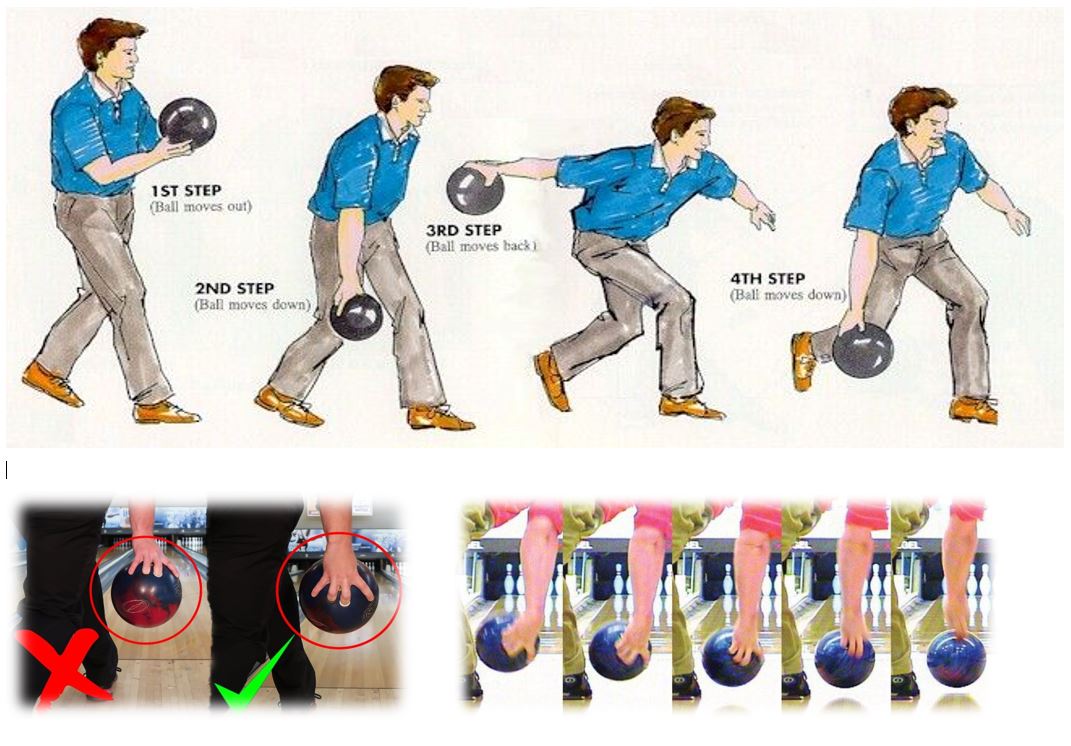 1ST STEP
(Ball moves out)

2ND STEP
(Ball moves down)

3RD STEP
(Ball moves back)

4TH STEP
(Ball moves down)